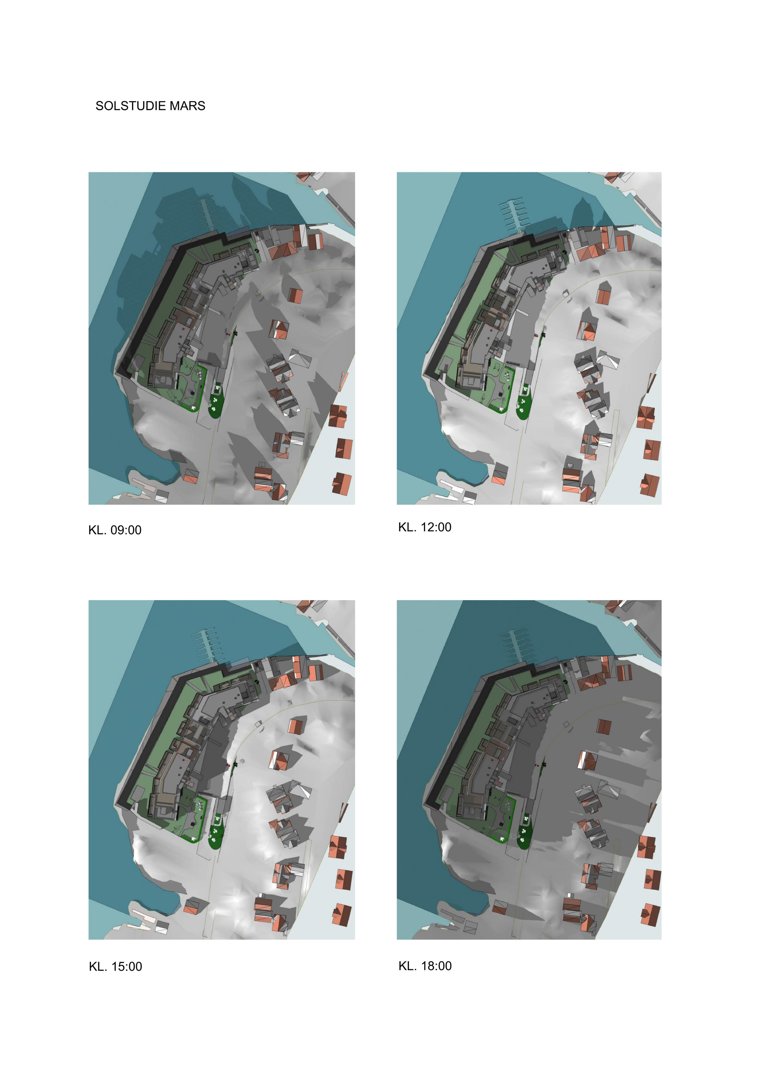 SOLSTUDIE MARS

KL. 09:00

KL. 12:00

KL. 15:00

KL. 18:00