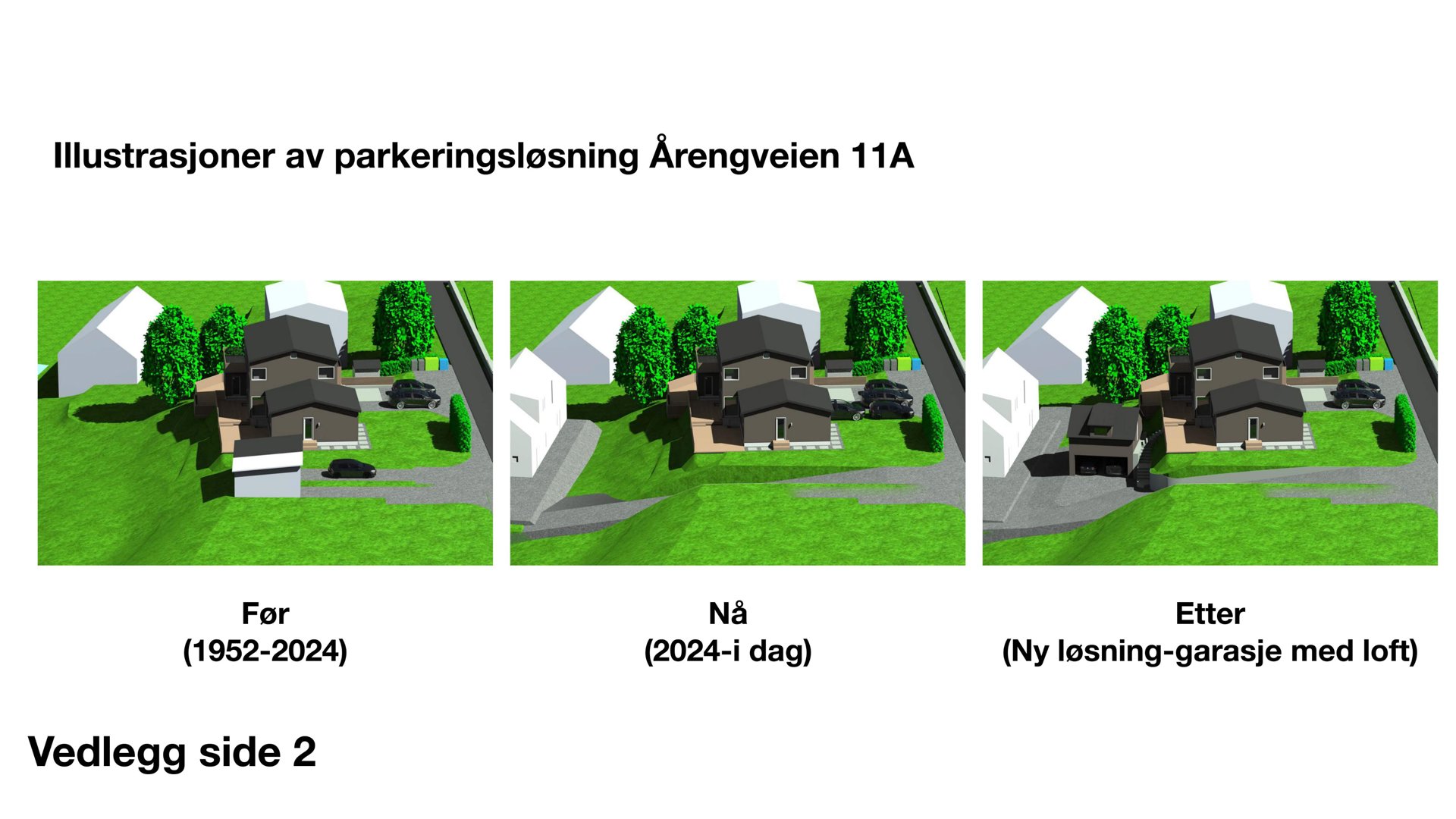 Illustrasjoner av parkeringsløsning Årengveien 11A

Før
(1952-2024)

Nå
(2024-i dag)

Etter
(Ny løsning-garasje med loft)

Vedlegg side 2