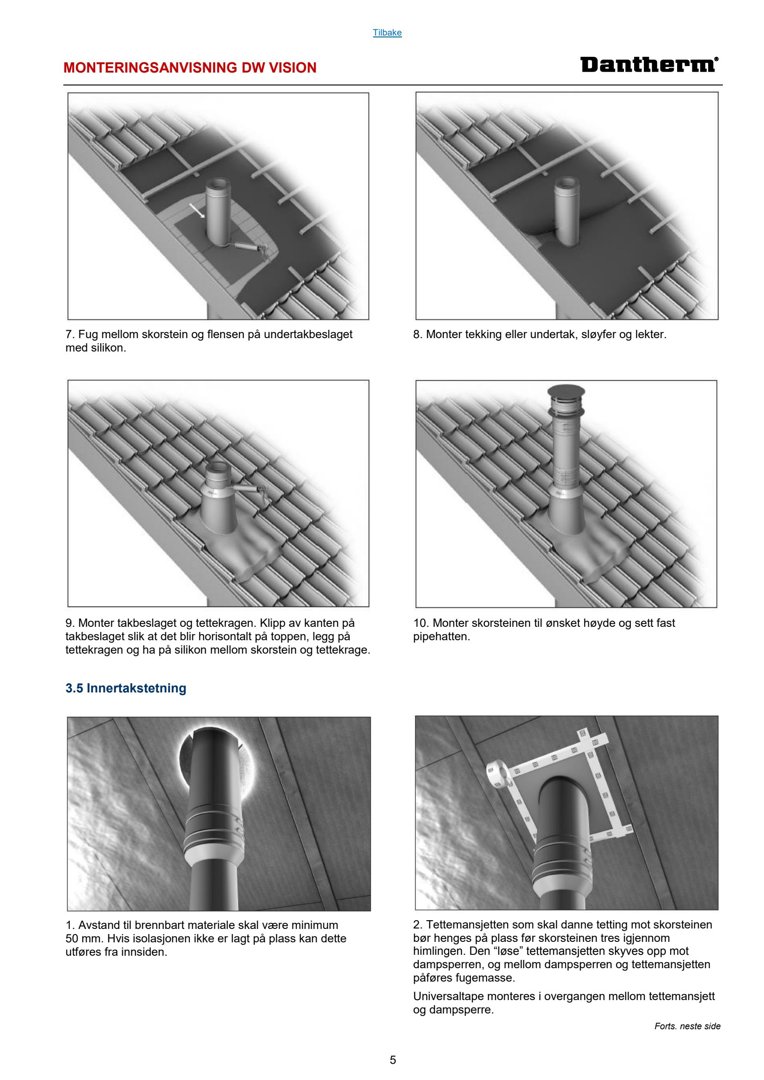 Tilbake

MONTERINGSANVISNING DW VISION

Dantherm®

7. Fug mellom skorstein og flensen på undertakbeslaget med silikon.

8. Monter tekking eller undertak, sløyfer og lekter.

9. Monter takbeslaget og tettekragen. Klipp av kanten på takbeslaget slik at det blir horisontalt på toppen, legg på tettekragen og ha på silikon mellom skorstein og tettekrage.

10. Monter skorsteinen til ønsket høyde og sett fast pipehatten.

3.5 Innertakstetning

1. Avstand til brennbart materiale skal være minimum 50 mm. Hvis isolasjonen ikke er lagt på plass kan dette utføres fra innsiden.

2. Tettemansjetten som skal danne tetting mot skorsteinen bør henges på plass før skorsteinen tres igjennom himlingen. Den "løse" tettemansjetten skyves opp mot dampsperren, og mellom dampsperren og tettemansjetten påføres fugemasse.

Universaltape monteres i overgangen mellom tettemansjett og dampsperre.

Forts. neste side

5