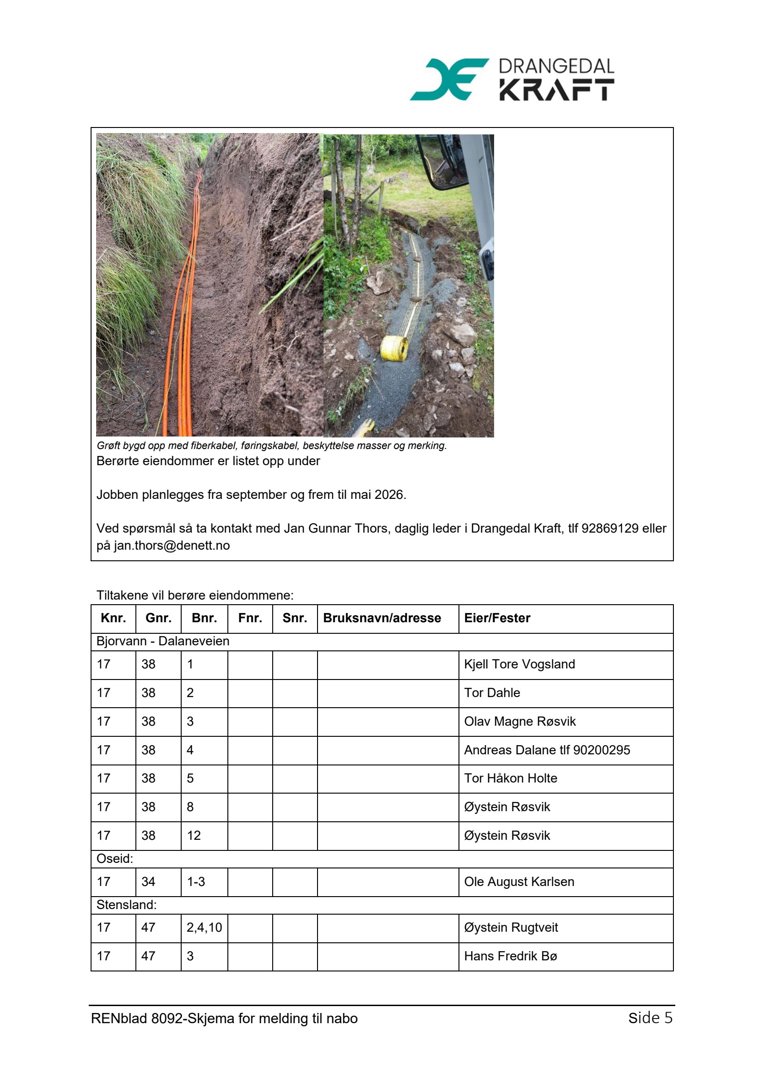 DRANGEDAL KRAFT

Grøft bygd opp med fiberkabel, føringskabel, beskyttelse masser og merking.
Berørte eiendommer er listet opp under

Jobben planlegges fra september og frem til mai 2026.

Ved spørsmål så ta kontakt med Jan Gunnar Thors, daglig leder i Drangedal Kraft, tlf 92869129 eller på jan.thors@denett.no

Tiltakene vil berøre eiendommene:

| Knr. | Gnr. | Bnr. | Fnr. | Snr. | Bruksnavn/adresse | Eier/Fester |
|---|---|---|---|---|---|---|
| Bjorvann - Dalaneveien | | | | | | |
| 17 | 38 | 1 | | | | Kjell Tore Vogsland |
| 17 | 38 | 2 | | | | Tor Dahle |
| 17 | 38 | 3 | | | | Olav Magne Røsvik |
| 17 | 38 | 4 | | | | Andreas Dalane tlf 90200295 |
| 17 | 38 | 5 | | | | Tor Håkon Holte |
| 17 | 38 | 8 | | | | Øystein Røsvik |
| 17 | 38 | 12 | | | | Øystein Røsvik |
| Oseid: | | | | | | |
| 17 | 34 | 1-3 | | | | Ole August Karlsen |
| Stensland: | | | | | | |
| 17 | 47 | 2,4,10 | | | | Øystein Rugtveit |
| 17 | 47 | 3 | | | | Hans Fredrik Bø |

RENblad 8092-Skjema for melding til nabo
Side 5