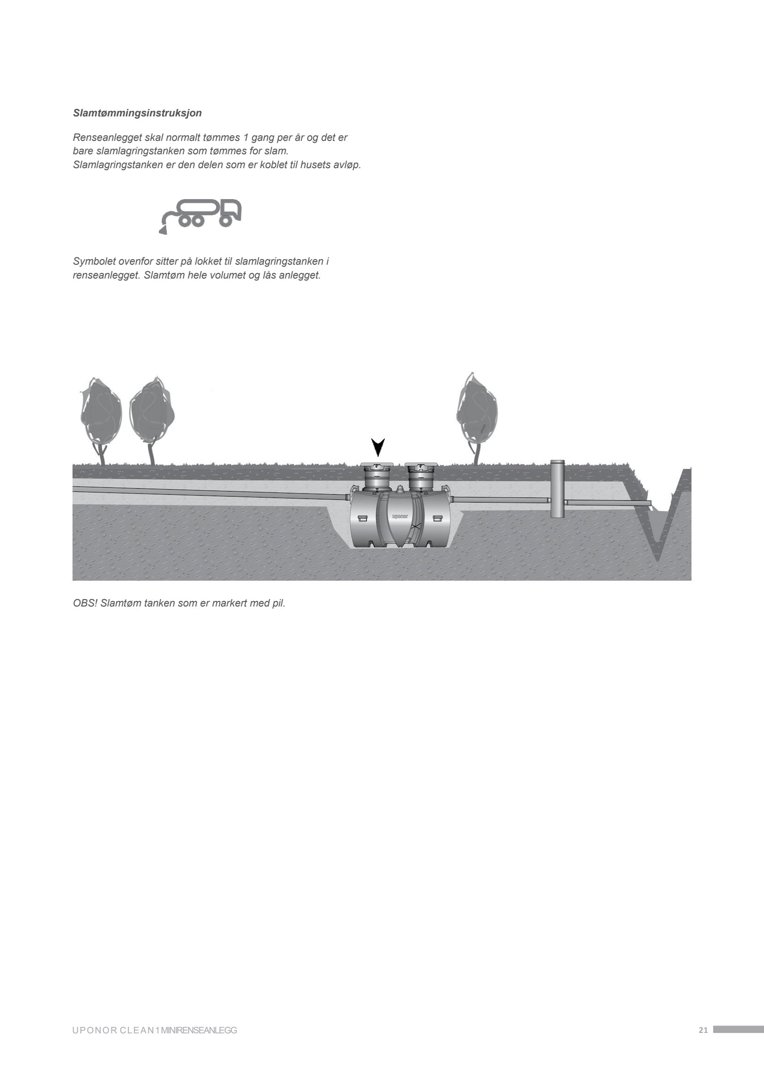 Slamtømmingsinstruksjon

Renseanlegget skal normalt tømmes 1 gang per år og det er bare slamlagringstanken som tømmes for slam. Slamlagringstanken er den delen som er koblet til husets avløp.

Symbolet ovenfor sitter på lokket til slamlagringstanken i renseanlegget. Slamtøm hele volumet og lås anlegget.

uponor

OBS! Slamtøm tanken som er markert med pil.

UPONOR CLEAN 1 MINIRENSEANLEGG

21